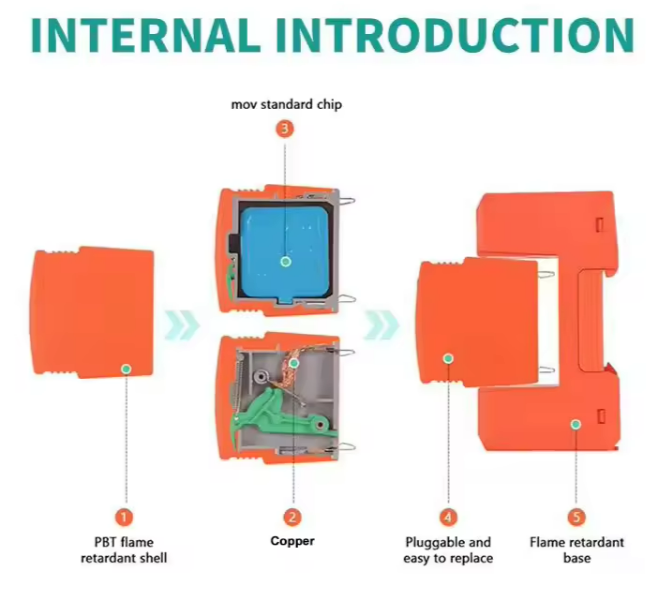 INTERNAL INTRODUCTION

mov standard chip

3

1

PBT flame retardant shell

2

Copper

4

Pluggable and easy to replace

5

Flame retardant base